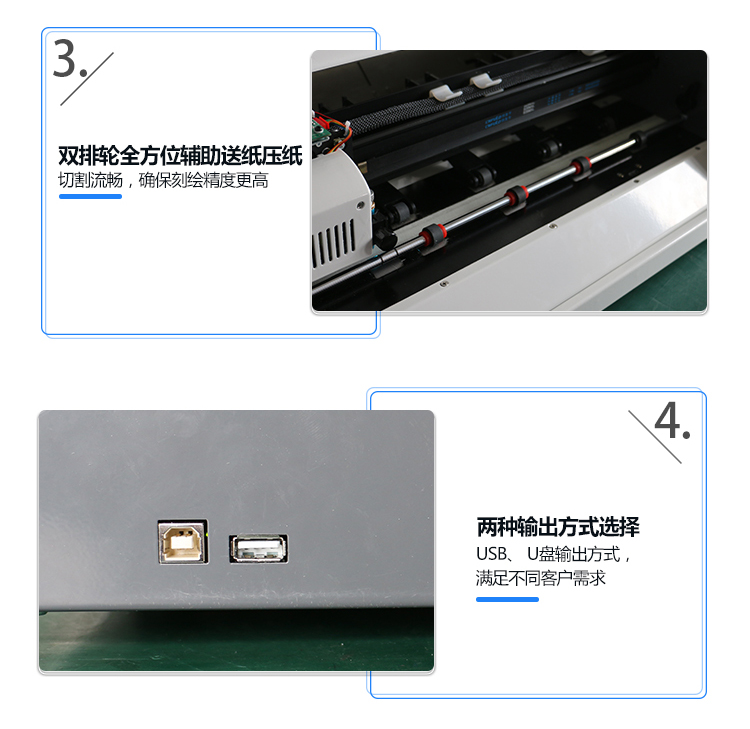 3.

双排轮全方位辅助送纸压纸

切割流畅，确保刻绘精度更高

4.

两种输出方式选择

USB、U盘输出方式，满足不同客户需求